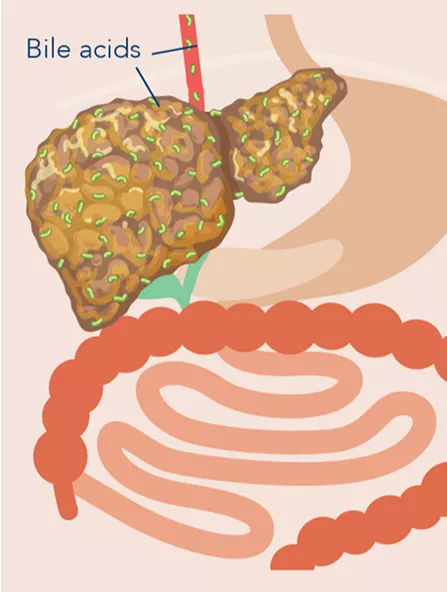 Bile acids