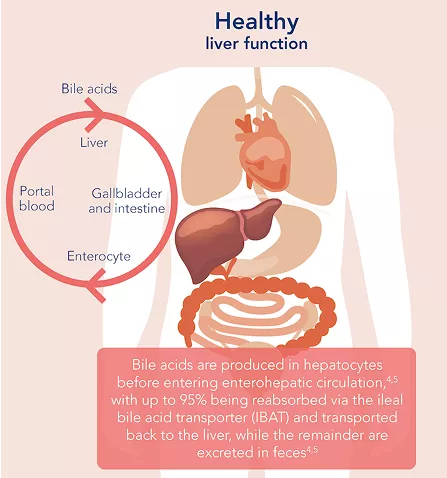 Healthy
liver function

Bile acids

Liver

Portal blood

Gallbladder and intestine

Enterocyte

Bile acids are produced in hepatocytes before entering enterohepatic circulation,$^{4,5}$ with up to 95% being reabsorbed via the ileal bile acid transporter (IBAT) and transported back to the liver, while the remainder are excreted in feces$^{4,5}$